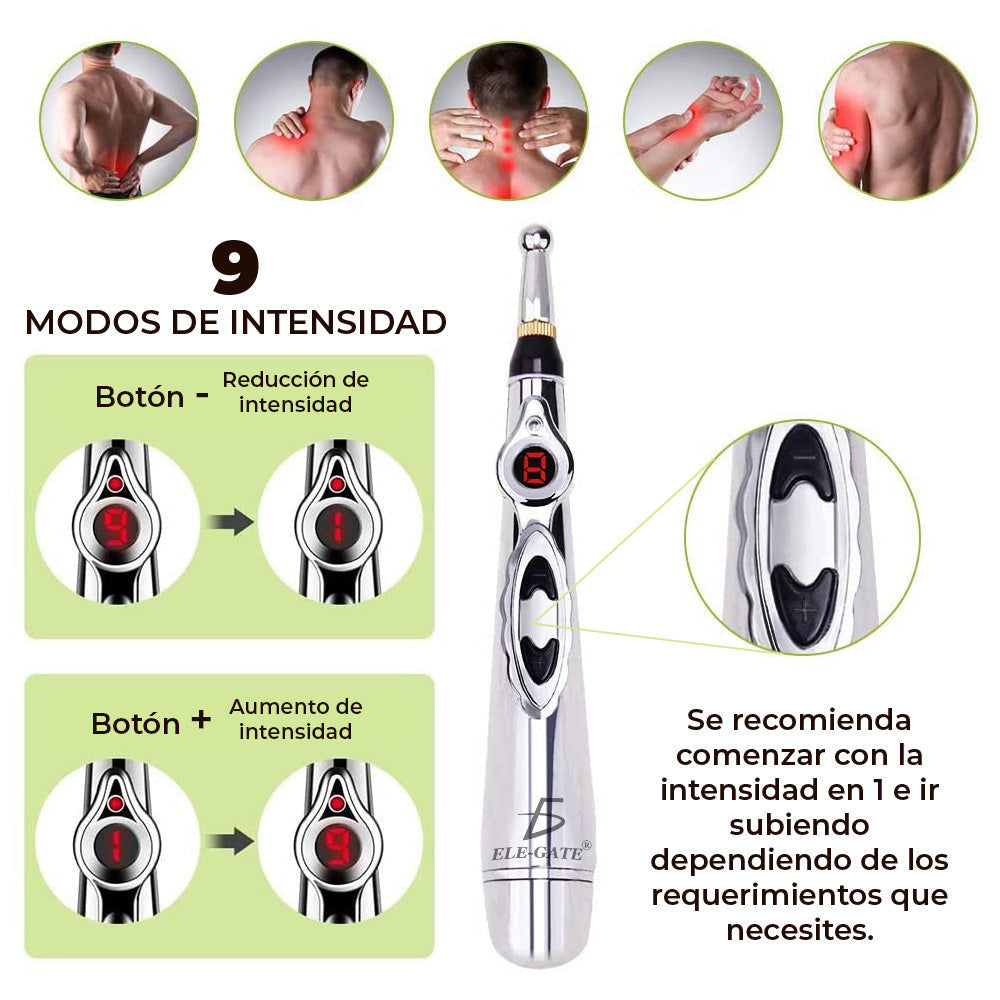 9
MODOS DE INTENSIDAD

Botón - Reducción de intensidad

9 1

Botón + Aumento de intensidad

1 9

8

ELE-GATE®

Se recomienda comenzar con la intensidad en 1 e ir subiendo dependiendo de los requerimientos que necesites.